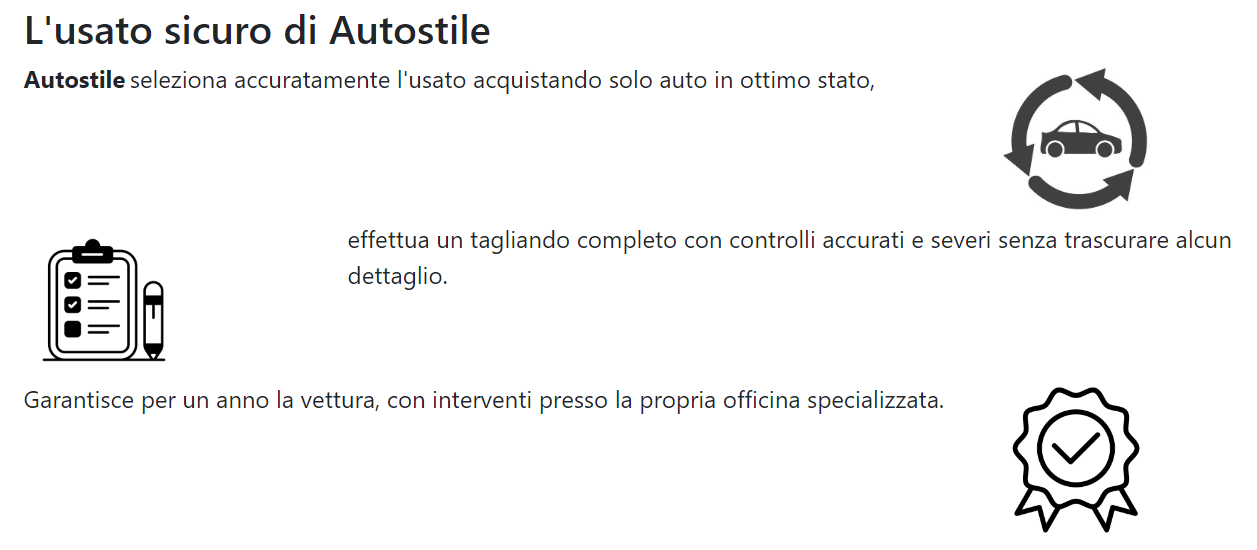 L'usato sicuro di Autostile

Autostile seleziona accuratamente l'usato acquistando solo auto in ottimo stato,

effettua un tagliando completo con controlli accurati e severi senza trascurare alcun dettaglio.

Garantisce per un anno la vettura, con interventi presso la propria officina specializzata.